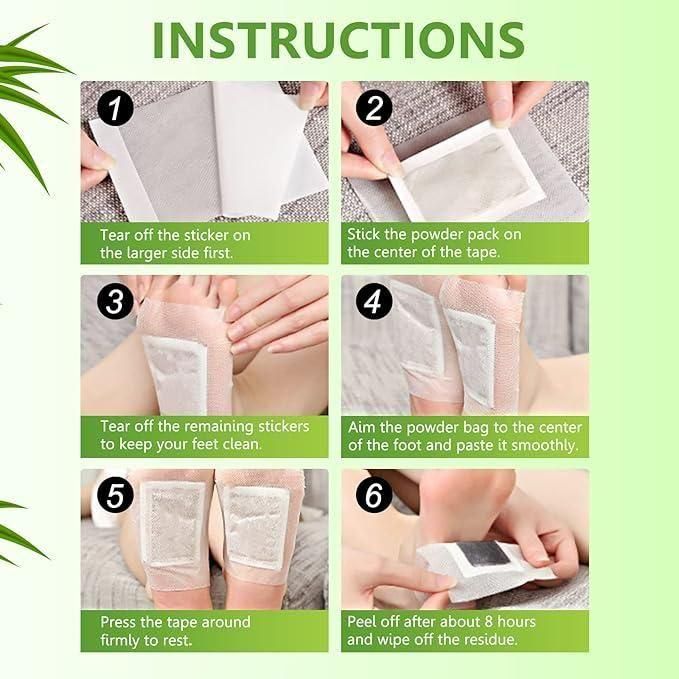 INSTRUCTIONS

1
Tear off the sticker on the larger side first.

2
Stick the powder pack on the center of the tape.

3
Tear off the remaining stickers to keep your feet clean.

4
Aim the powder bag to the center of the foot and paste it smoothly.

5
Press the tape around firmly to rest.

6
Peel off after about 8 hours and wipe off the residue.